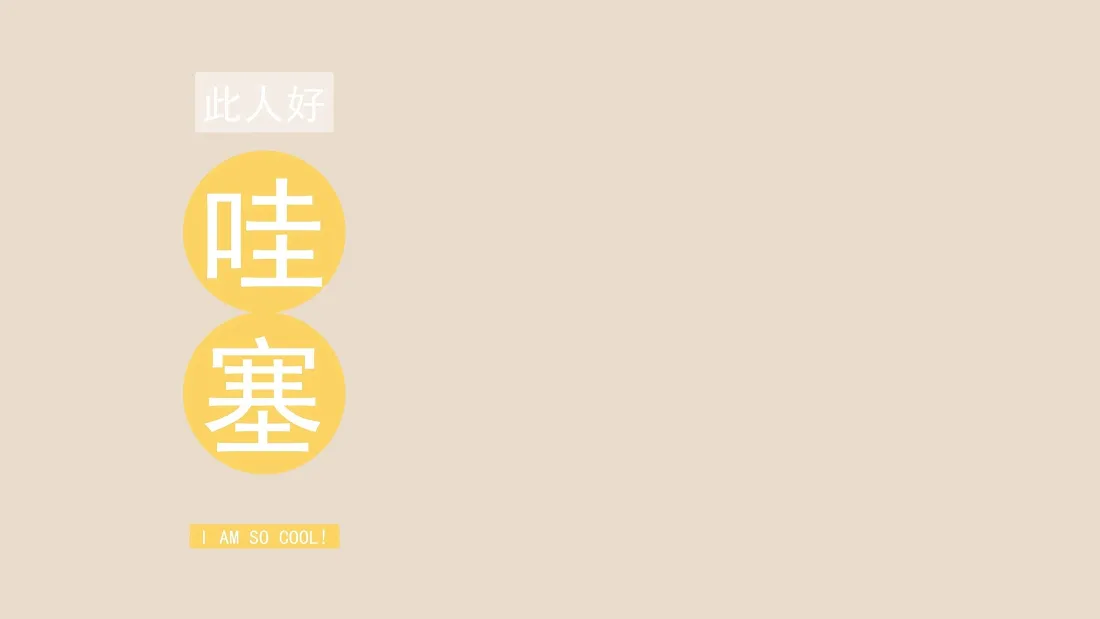 此人好

哇

塞

I AM SO COOL!